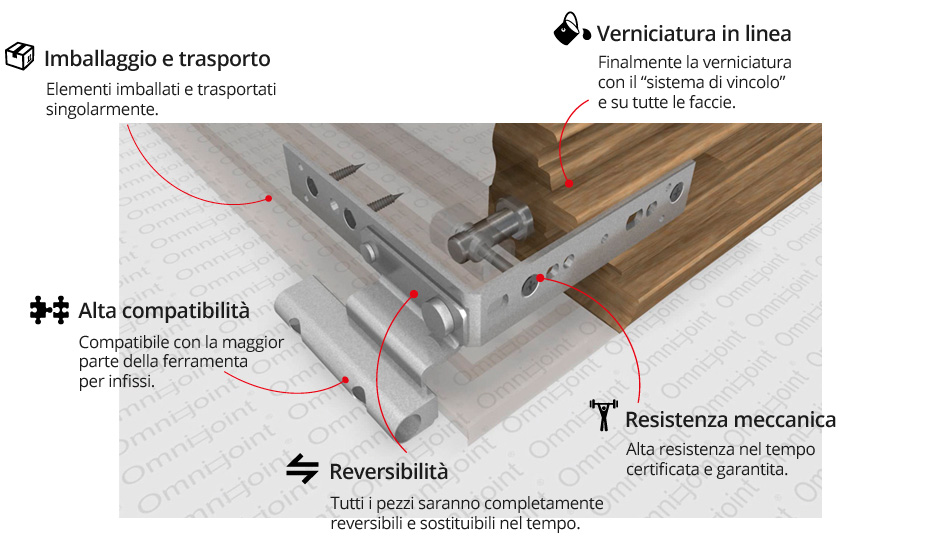 Imballaggio e trasporto
Elementi imballati e trasportati singolarmente.

Verniciatura in linea
Finalmente la verniciatura con il "sistema di vincolo" e su tutte le faccie.

Alta compatibilità
Compatibile con la maggior parte della ferramenta per infissi.

Resistenza meccanica
Alta resistenza nel tempo certificata e garantita.

Reversibilità
Tutti i pezzi saranno completamente reversibili e sostituibili nel tempo.

Omnijoint