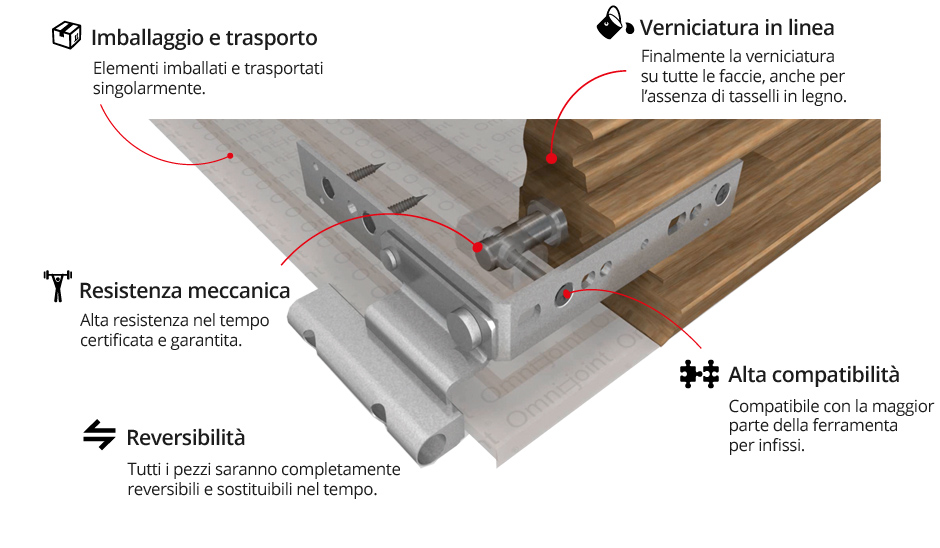 Imballaggio e trasporto
Elementi imballati e trasportati singolarmente.

Verniciatura in linea
Finalmente la verniciatura su tutte le faccie, anche per l'assenza di tasselli in legno.

Resistenza meccanica
Alta resistenza nel tempo certificata e garantita.

Alta compatibilità
Compatibile con la maggior parte della ferramenta per infissi.

Reversibilità
Tutti i pezzi saranno completamente reversibili e sostituibili nel tempo.

OmniJoint