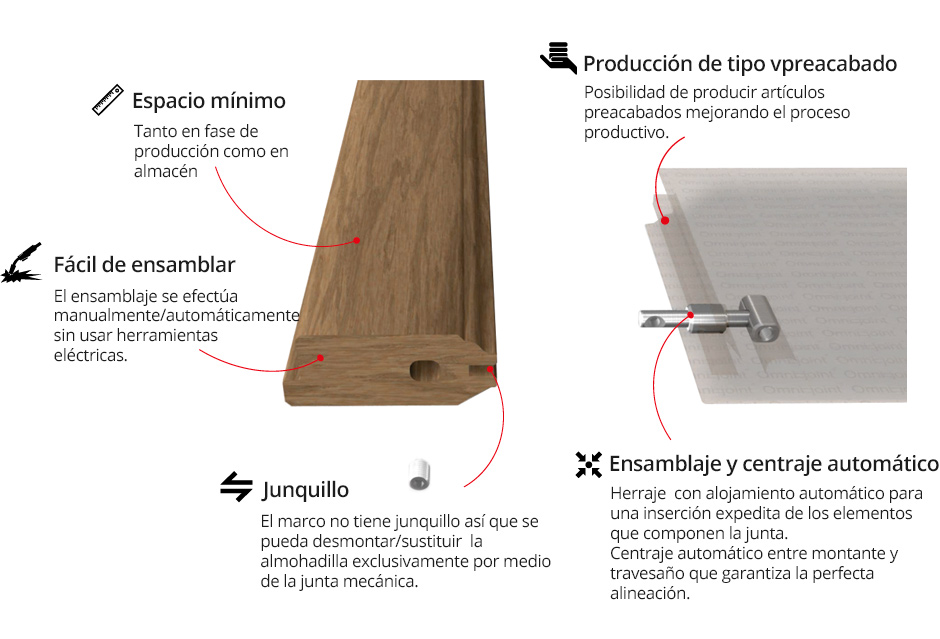 Espacio mínimo

Tanto en fase de producción como en almacén

Fácil de ensamblar

El ensamblaje se efectúa manualmente/automáticamente sin usar herramientas eléctricas.

Junquillo

El marco no tiene junquillo así que se pueda desmontar/sustituir la almohadilla exclusivamente por medio de la junta mecánica.

Producción de tipo vpreacabado

Posibilidad de producir artículos preacabados mejorando el proceso productivo.

Ensamblaje y centraje automático

Herraje con alojamiento automático para una inserción expedita de los elementos que componen la junta.
Centraje automático entre montante y travesaño que garantiza la perfecta alineación.